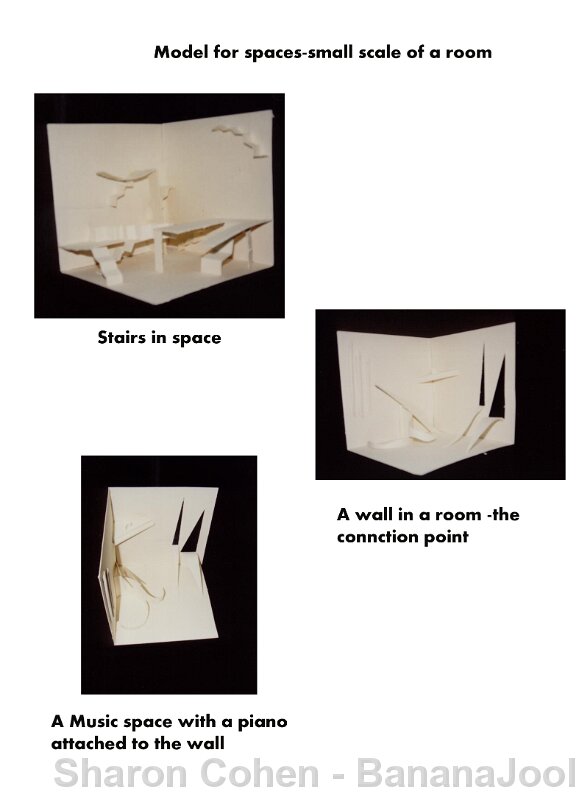 Model for spaces-small scale of a room

Stairs in space

A wall in a room -the connction point

A Music space with a piano attached to the wall

Sharon Cohen - BananaJool